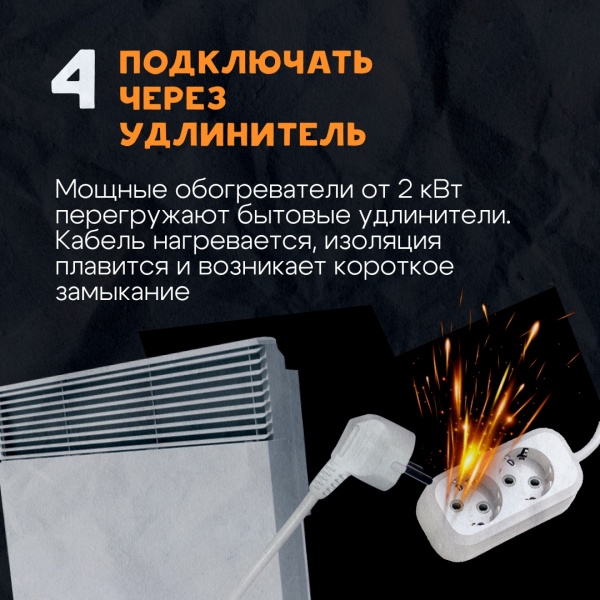 4 ПОДКЛЮЧАТЬ ЧЕРЕЗ УДЛИНИТЕЛЬ

Мощные обогреватели от 2 кВт перегружают бытовые удлинители. Кабель нагревается, изоляция плавится и возникает короткое замыкание